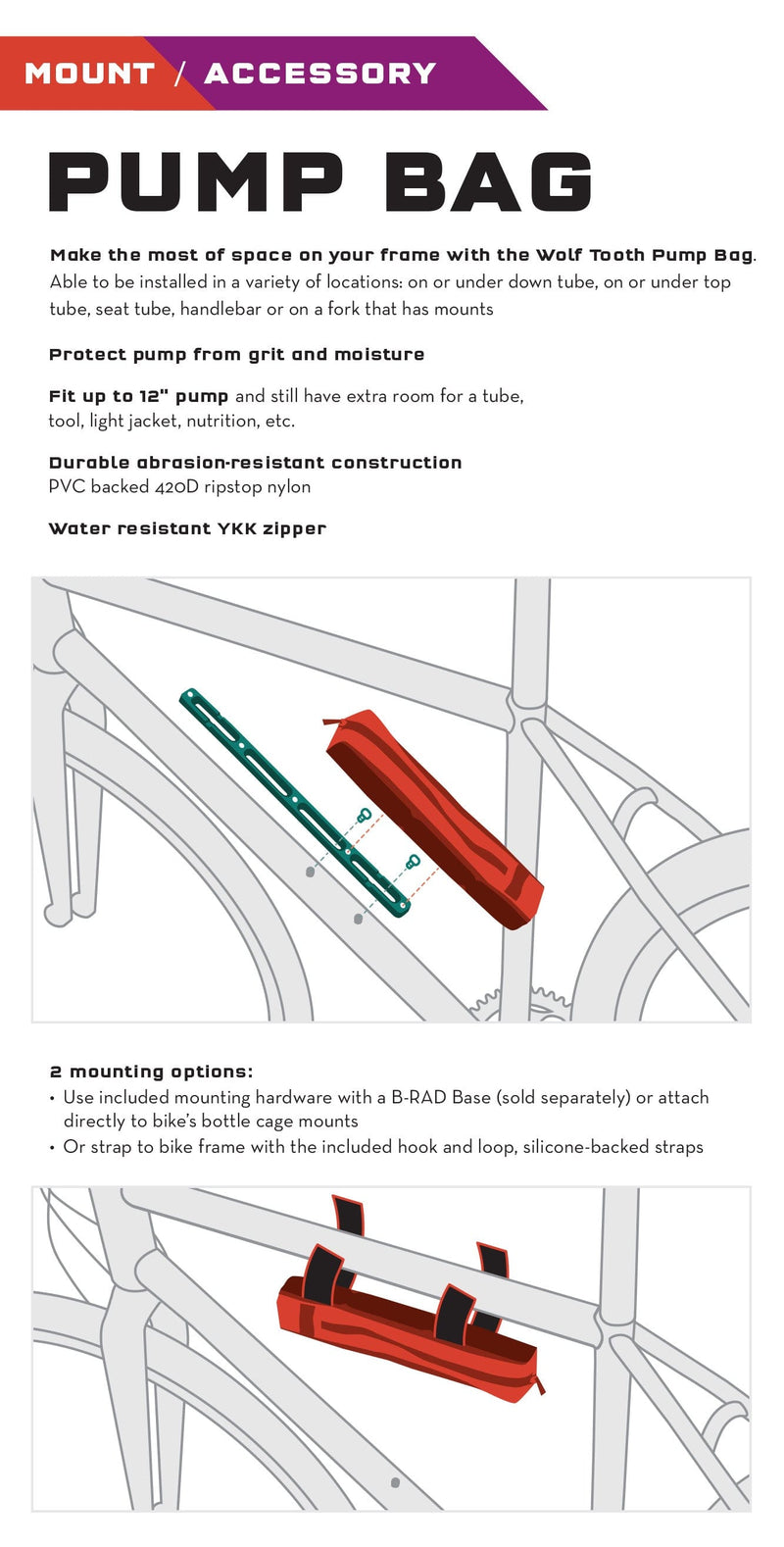 MOUNT / ACCESSORY

PUMP BAG

Make the most of space on your frame with the Wolf Tooth Pump Bag. Able to be installed in a variety of locations: on or under down tube, on or under top tube, seat tube, handlebar or on a fork that has mounts

Protect pump from grit and moisture

Fit up to 12" pump and still have extra room for a tube, tool, light jacket, nutrition, etc.

Durable abrasion-resistant construction
PVC backed 420D ripstop nylon

Water resistant YKK zipper

2 mounting options:
• Use included mounting hardware with a B-RAD Base (sold separately) or attach directly to bike's bottle cage mounts
• Or strap to bike frame with the included hook and loop, silicone-backed straps