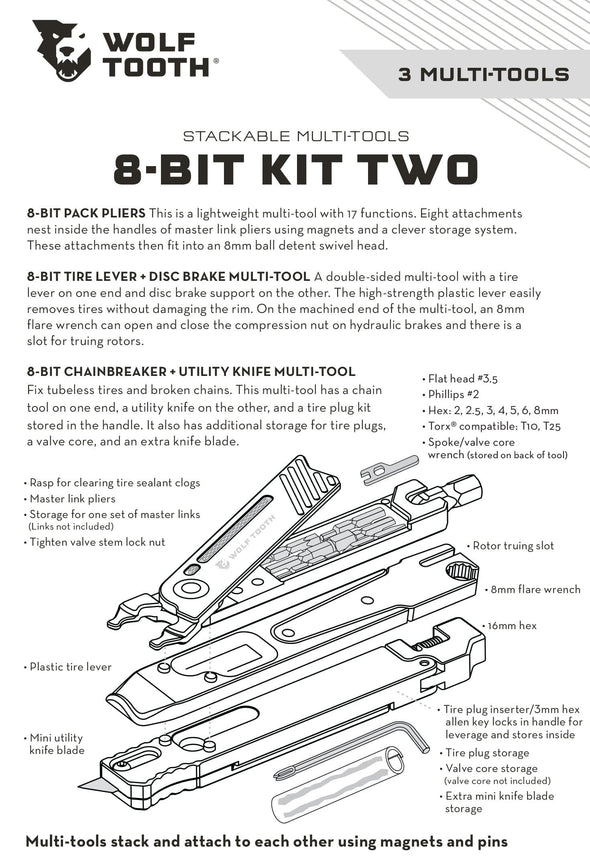 WOLF TOOTH®

3 MULTI-TOOLS

STACKABLE MULTI-TOOLS

8-BIT KIT TWO

8-BIT PACK PLIERS This is a lightweight multi-tool with 17 functions. Eight attachments nest inside the handles of master link pliers using magnets and a clever storage system. These attachments then fit into an 8mm ball detent swivel head.

8-BIT TIRE LEVER + DISC BRAKE MULTI-TOOL A double-sided multi-tool with a tire lever on one end and disc brake support on the other. The high-strength plastic lever easily removes tires without damaging the rim. On the machined end of the multi-tool, an 8mm flare wrench can open and close the compression nut on hydraulic brakes and there is a slot for truing rotors.

8-BIT CHAINBREAKER + UTILITY KNIFE MULTI-TOOL
Fix tubeless tires and broken chains. This multi-tool has a chain tool on one end, a utility knife on the other, and a tire plug kit stored in the handle. It also has additional storage for tire plugs, a valve core, and an extra knife blade.

• Flat head #3.5
• Phillips #2
• Hex: 2, 2.5, 3, 4, 5, 6, 8mm
• Torx® compatible: T10, T25
• Spoke/valve core wrench (stored on back of tool)

• Rasp for clearing tire sealant clogs
• Master link pliers
• Storage for one set of master links (Links not included)
• Tighten valve stem lock nut

WOLF TOOTH

• Rotor truing slot
• 8mm flare wrench
• 16mm hex
• Plastic tire lever
• Mini utility knife blade
• Tire plug inserter/3mm hex allen key locks in handle for leverage and stores inside
• Tire plug storage
• Valve core storage (valve core not included)
• Extra mini knife blade storage

Multi-tools stack and attach to each other using magnets and pins