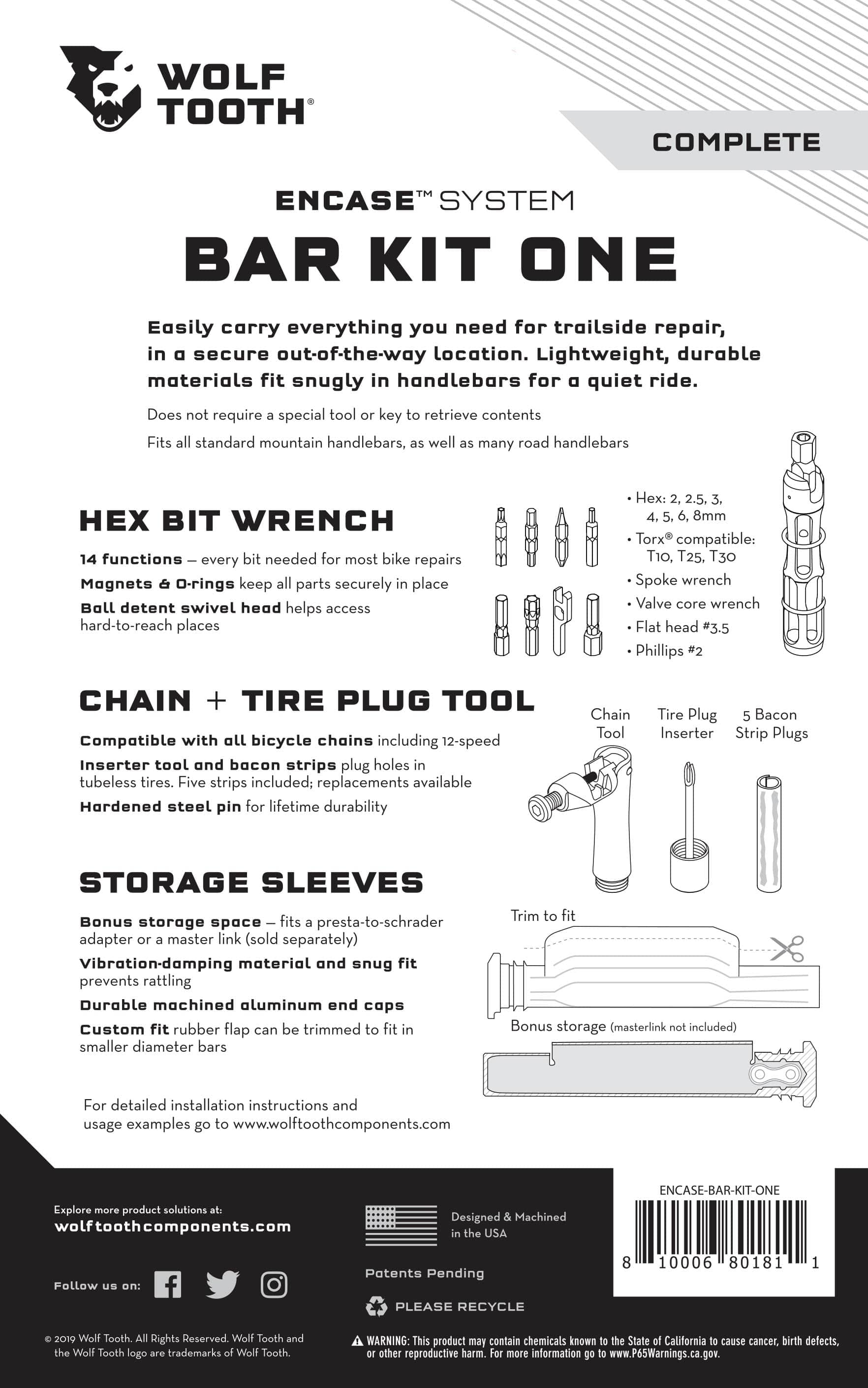 WOLF TOOTH®

COMPLETE

ENCASE™ SYSTEM

BAR KIT ONE

Easily carry everything you need for trailside repair, in a secure out-of-the-way location. Lightweight, durable materials fit snugly in handlebars for a quiet ride.

Does not require a special tool or key to retrieve contents

Fits all standard mountain handlebars, as well as many road handlebars

HEX BIT WRENCH

14 functions — every bit needed for most bike repairs

Magnets & O-rings keep all parts securely in place

Ball detent swivel head helps access hard-to-reach places

• Hex: 2, 2.5, 3, 4, 5, 6, 8mm
• Torx® compatible: T10, T25, T30
• Spoke wrench
• Valve core wrench
• Flat head #3.5
• Phillips #2

CHAIN + TIRE PLUG TOOL

Compatible with all bicycle chains including 12-speed

Inserter tool and bacon strips plug holes in tubeless tires. Five strips included; replacements available

Hardened steel pin for lifetime durability

Chain Tool

Tire Plug Inserter

5 Bacon Strip Plugs

STORAGE SLEEVES

Bonus storage space — fits a presta-to-schrader adapter or a master link (sold separately)

Vibration-damping material and snug fit prevents rattling

Durable machined aluminum end caps

Custom fit rubber flap can be trimmed to fit in smaller diameter bars

Trim to fit

Bonus storage (masterlink not included)

For detailed installation instructions and usage examples go to www.wolftoothcomponents.com

Explore more product solutions at:
wolftoothcomponents.com

Follow us on:

Designed & Machined in the USA

Patents Pending

PLEASE RECYCLE

ENCASE-BAR-KIT-ONE

8 10006 80181 1

© 2019 Wolf Tooth. All Rights Reserved. Wolf Tooth and the Wolf Tooth logo are trademarks of Wolf Tooth.

WARNING: This product may contain chemicals known to the State of California to cause cancer, birth defects, or other reproductive harm. For more information go to www.P65Warnings.ca.gov.