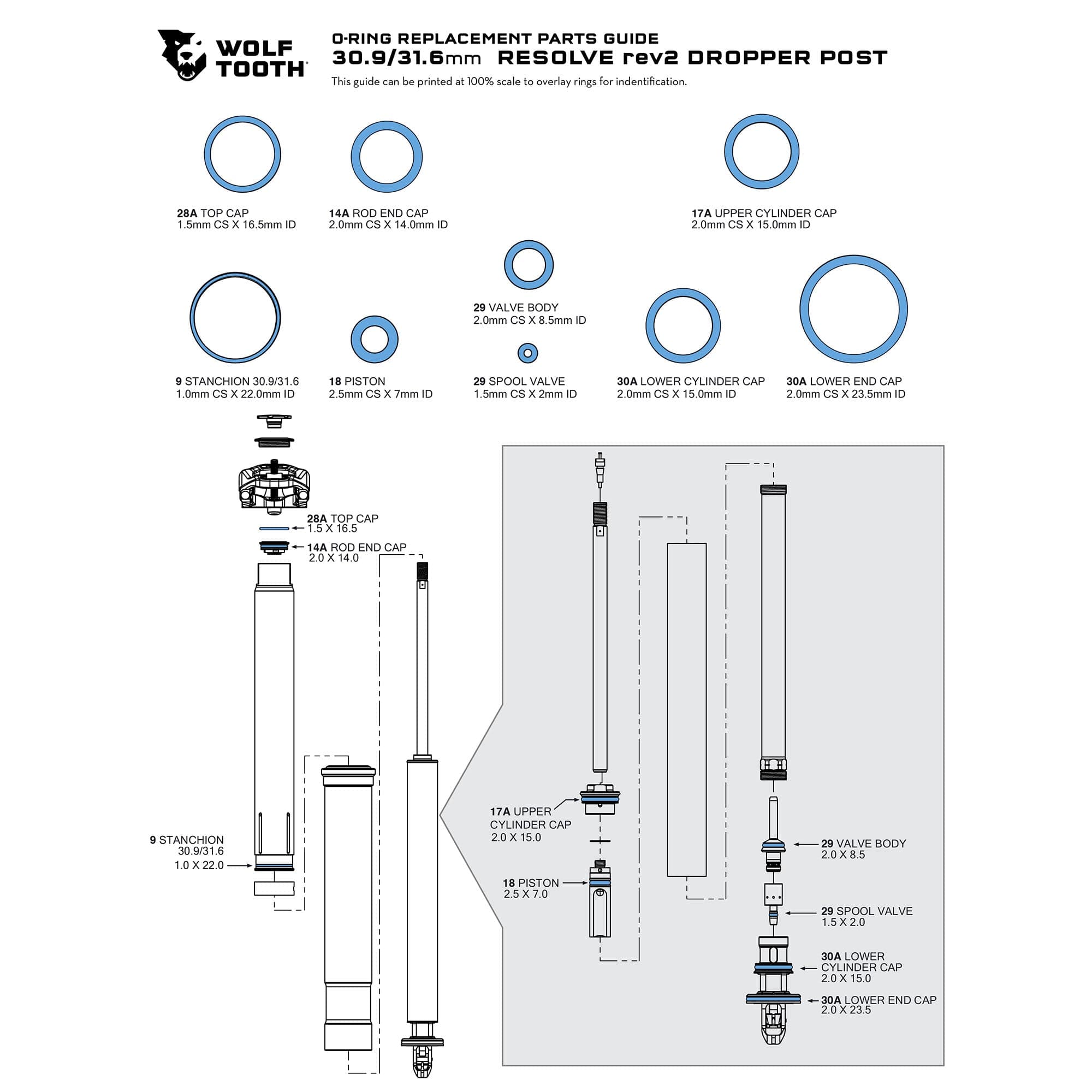 WOLF TOOTH

O-RING REPLACEMENT PARTS GUIDE
30.9/31.6mm RESOLVE rev2 DROPPER POST
This guide can be printed at 100% scale to overlay rings for indentification.

28A TOP CAP
1.5mm CS X 16.5mm ID

14A ROD END CAP
2.0mm CS X 14.0mm ID

17A UPPER CYLINDER CAP
2.0mm CS X 15.0mm ID

29 VALVE BODY
2.0mm CS X 8.5mm ID

9 STANCHION 30.9/31.6
1.0mm CS X 22.0mm ID

18 PISTON
2.5mm CS X 7mm ID

29 SPOOL VALVE
1.5mm CS X 2mm ID

30A LOWER CYLINDER CAP
2.0mm CS X 15.0mm ID

30A LOWER END CAP
2.0mm CS X 23.5mm ID

28A TOP CAP
1.5 X 16.5

14A ROD END CAP
2.0 X 14.0

9 STANCHION
30.9/31.6
1.0 X 22.0

17A UPPER
CYLINDER CAP
2.0 X 15.0

18 PISTON
2.5 X 7.0

29 VALVE BODY
2.0 X 8.5

29 SPOOL VALVE
1.5 X 2.0

30A LOWER
CYLINDER CAP
2.0 X 15.0

30A LOWER END CAP
2.0 X 23.5