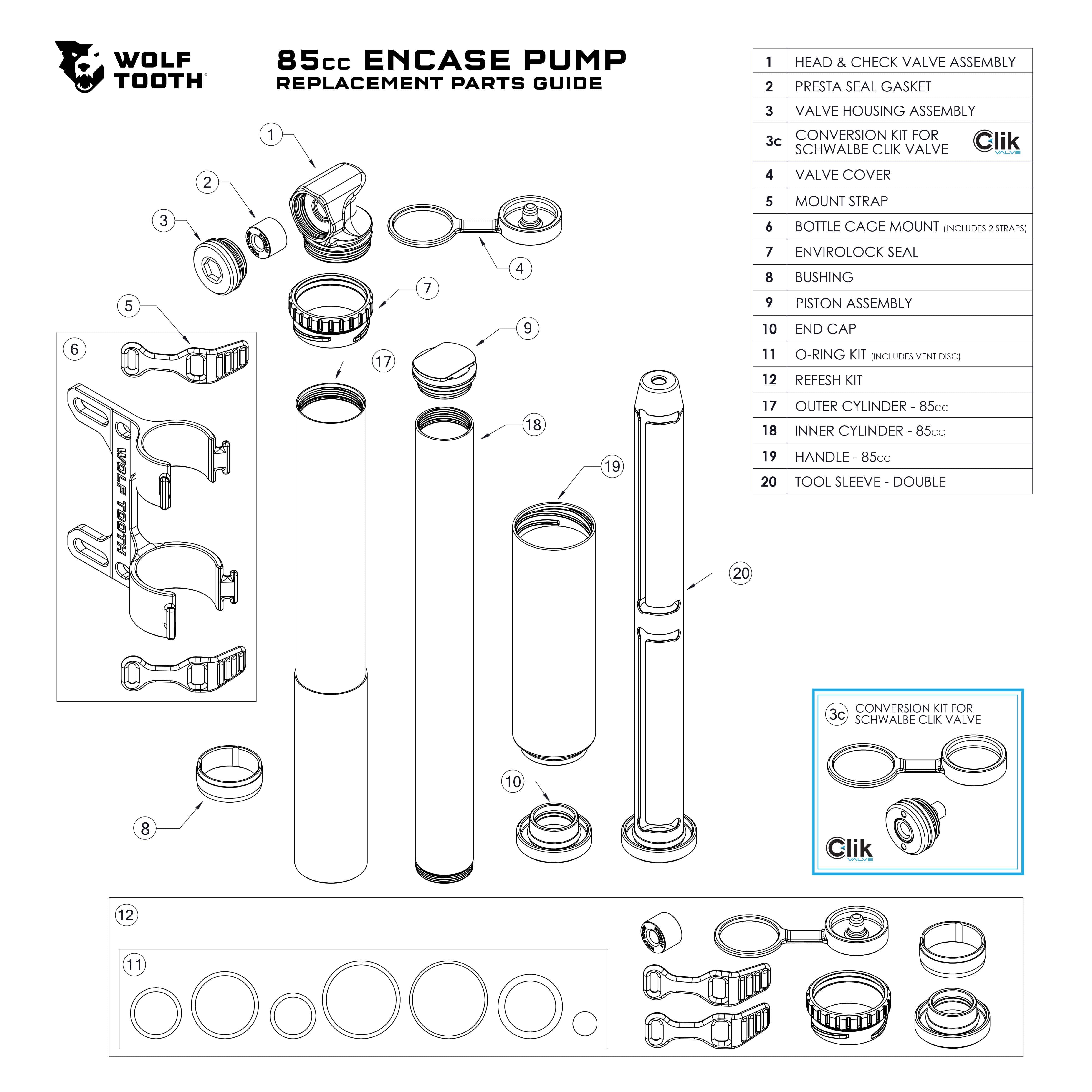 WOLF TOOTH

85cc ENCASE PUMP
REPLACEMENT PARTS GUIDE

| 1 | HEAD & CHECK VALVE ASSEMBLY |
|---|---|
| 2 | PRESTA SEAL GASKET |
| 3 | VALVE HOUSING ASSEMBLY |
| 3c | CONVERSION KIT FOR SCHWALBE CLIK VALVE Clik VALVE |
| 4 | VALVE COVER |
| 5 | MOUNT STRAP |
| 6 | BOTTLE CAGE MOUNT (INCLUDES 2 STRAPS) |
| 7 | ENVIROLOCK SEAL |
| 8 | BUSHING |
| 9 | PISTON ASSEMBLY |
| 10 | END CAP |
| 11 | O-RING KIT (INCLUDES VENT DISC) |
| 12 | REFESH KIT |
| 17 | OUTER CYLINDER - 85cc |
| 18 | INNER CYLINDER - 85cc |
| 19 | HANDLE - 85cc |
| 20 | TOOL SLEEVE - DOUBLE |

1
2
3
4
5
6
WOLF TOOTH
7
9
17
18
19
20
8
10

3c CONVERSION KIT FOR SCHWALBE CLIK VALVE
Clik VALVE

12
11